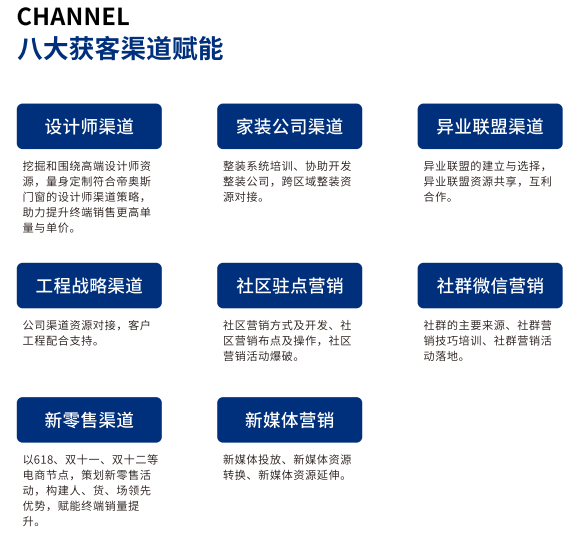 CHANNEL
八大获客渠道赋能

设计师渠道

挖掘和围绕高端设计师资源，量身定制符合帝奥斯门窗的设计师渠道策略，助力提升终端销售更高单量与单价。

家装公司渠道

整装系统培训、协助开发整装公司，跨区域整装资源对接。

异业联盟渠道

异业联盟的建立与选择，异业联盟资源共享，互利合作。

工程战略渠道

公司渠道资源对接，客户工程配合支持。

社区驻点营销

社区营销方式及开发、社区营销布点及操作，社区营销活动爆破。

社群微信营销

社群的主要来源、社群营销技巧培训、社群营销活动落地。

新零售渠道

以618、双十一、双十二等电商节点，策划新零售活动，构建人、货、场领先优势，赋能终端销量提升。

新媒体营销

新媒体投放、新媒体资源转换、新媒体资源延伸。